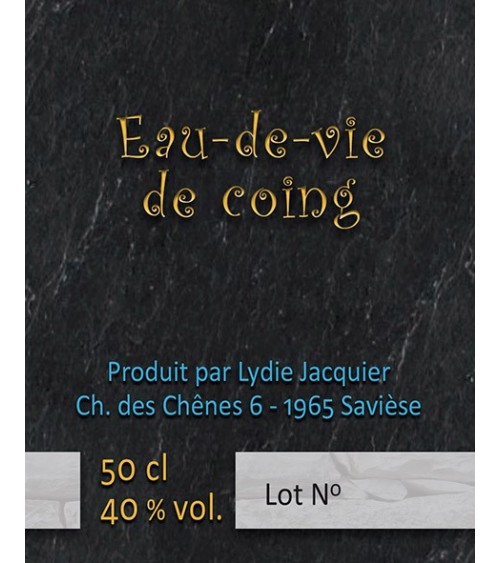 Eau-de-vie
de coing

Produit par Lydie Jacquier
Ch. des Chênes 6 - 1965 Savièse

50 cl
40 % vol.

Lot Nº