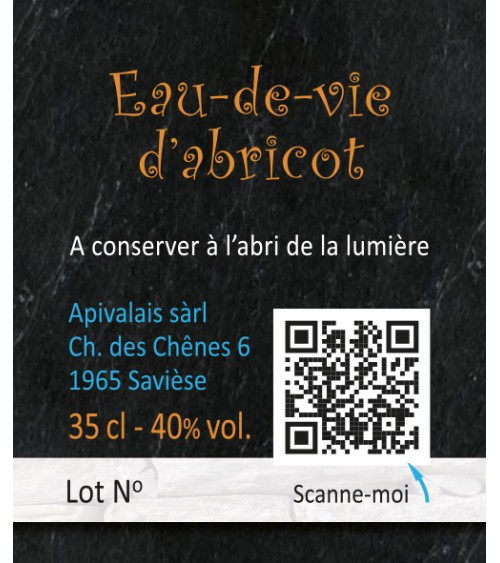 Eau-de-vie d'abricot

A conserver à l'abri de la lumière

Apivalais sàrl
Ch. des Chênes 6
1965 Savièse

35 cl - 40% vol.

Lot Nº

Scanne-moi